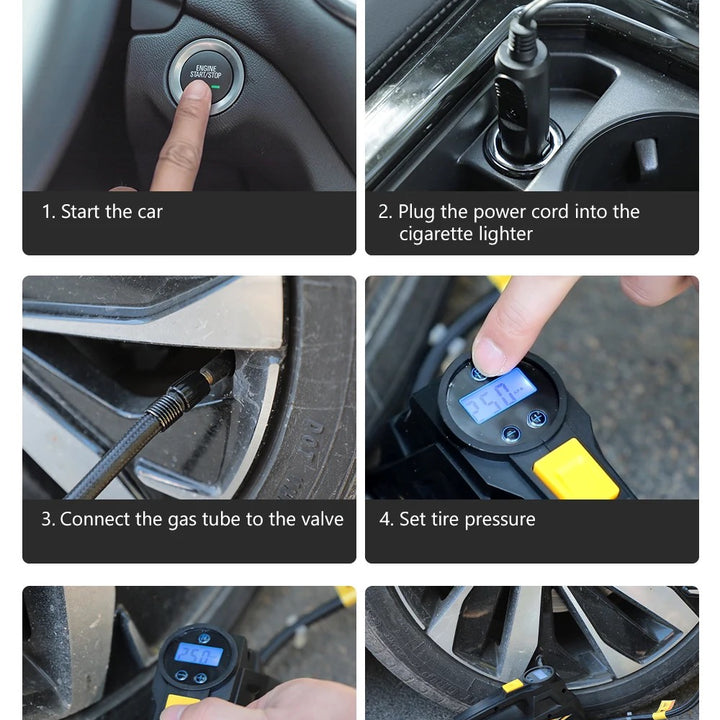 ENGINE START/STOP

1. Start the car

2. Plug the power cord into the cigarette lighter

DOT

3. Connect the gas tube to the valve

250

4. Set tire pressure

250